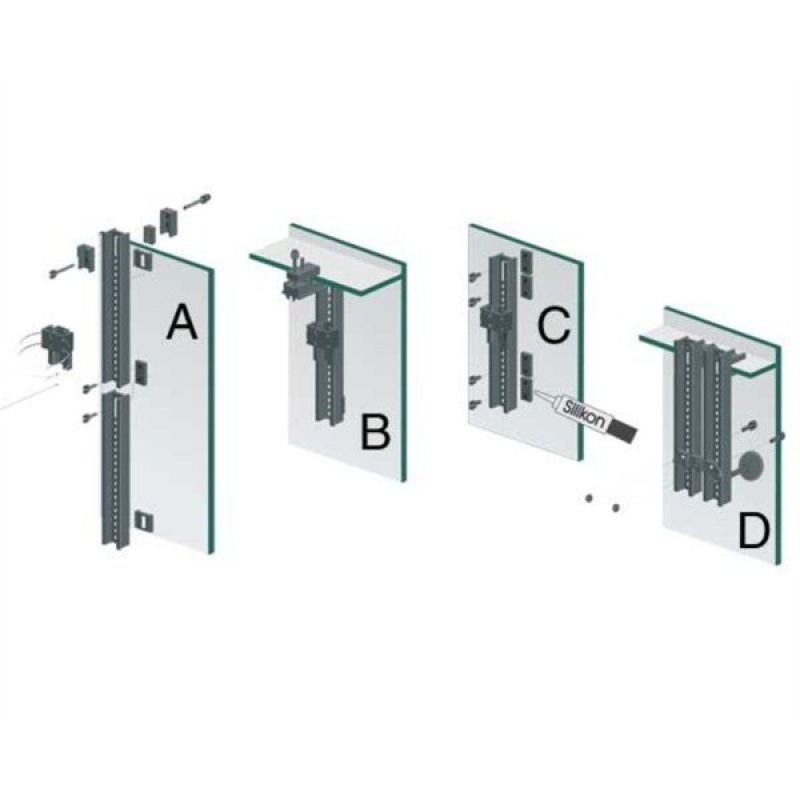 A

B

C

Silikon

D